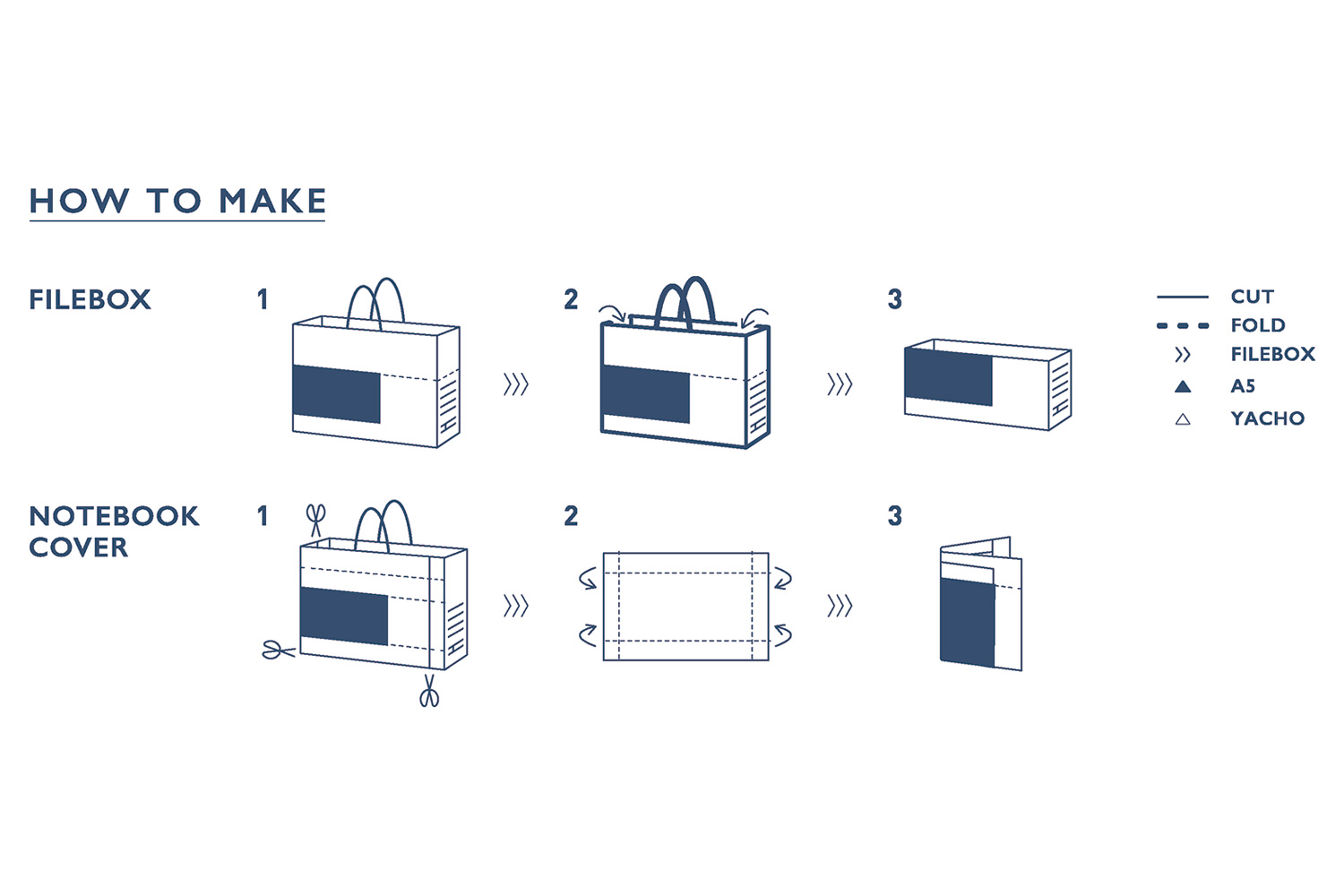 HOW TO MAKE

FILEBOX

1

2

3

CUT
FOLD
FILEBOX
A5
YACHO

NOTEBOOK COVER

1

2

3